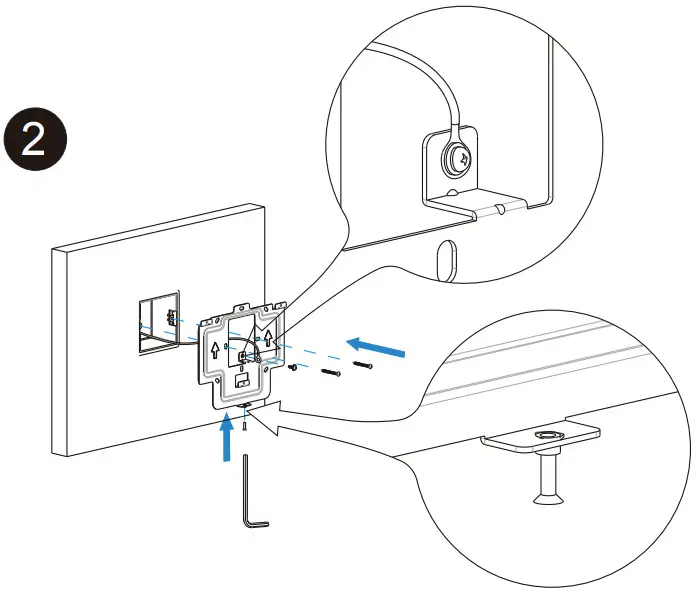 2