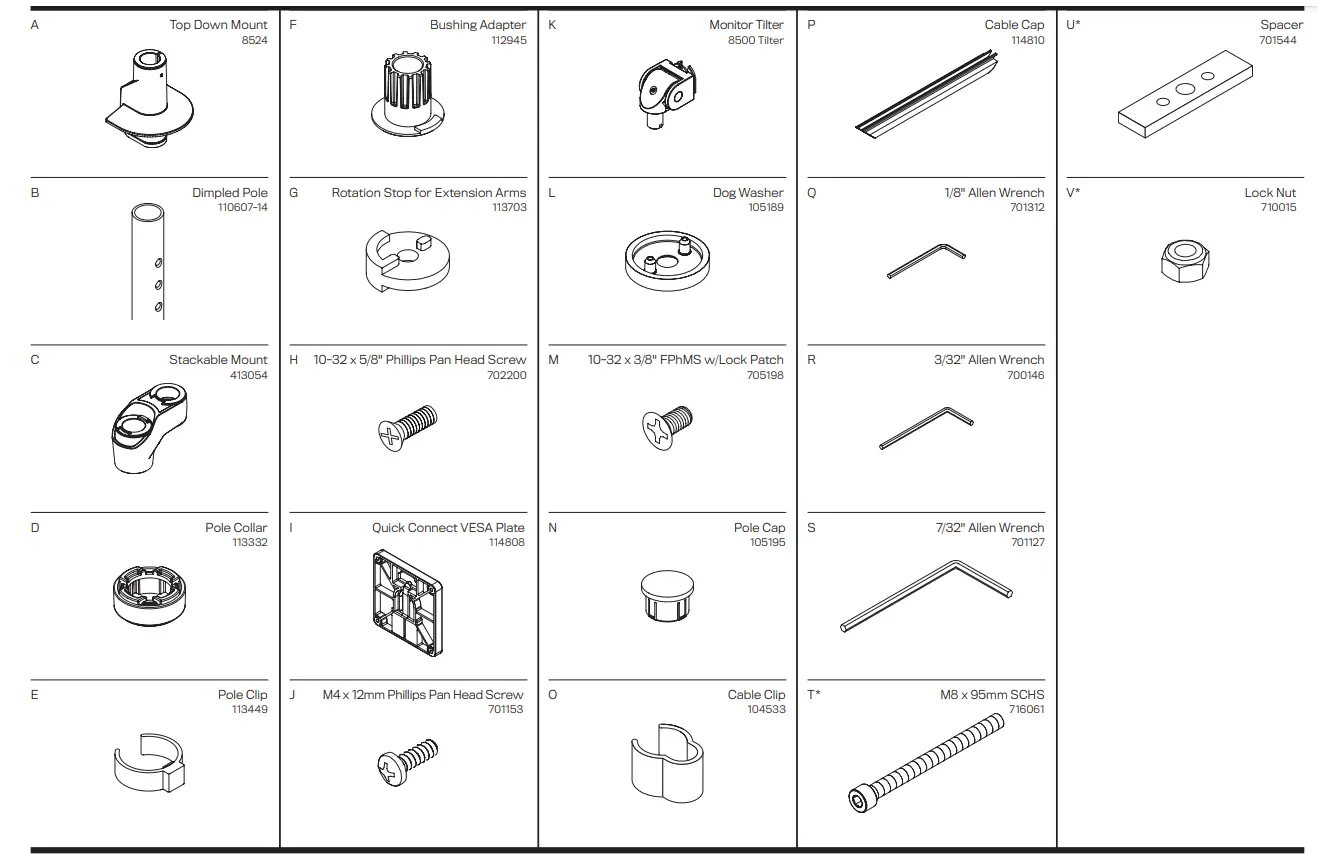 A
Top Down Mount
8524

B
Dimpled Pole
110607-14

C
Stackable Mount
413054

D
Pole Collar
113332

E
Pole Clip
113449

F
Bushing Adapter
112945

G
Rotation Stop for Extension Arms
113703

H
10-32 x 5/8" Phillips Pan Head Screw
702200

I
Quick Connect VESA Plate
114808

J
M4 x 12mm Phillips Pan Head Screw
701153

K
Monitor Tilter
8500 Tilter

L
Dog Washer
105189

M
10-32 x 3/8" FPhMS w/Lock Patch
705198

N
Pole Cap
105195

O
Cable Clip
104533

P
Cable Cap
114810

Q
1/8" Allen Wrench
701312

R
3/32" Allen Wrench
700146

S
7/32" Allen Wrench
701127

T*
M8 x 95mm SCHS
716061

U*
Spacer
701544

V*
Lock Nut
710015