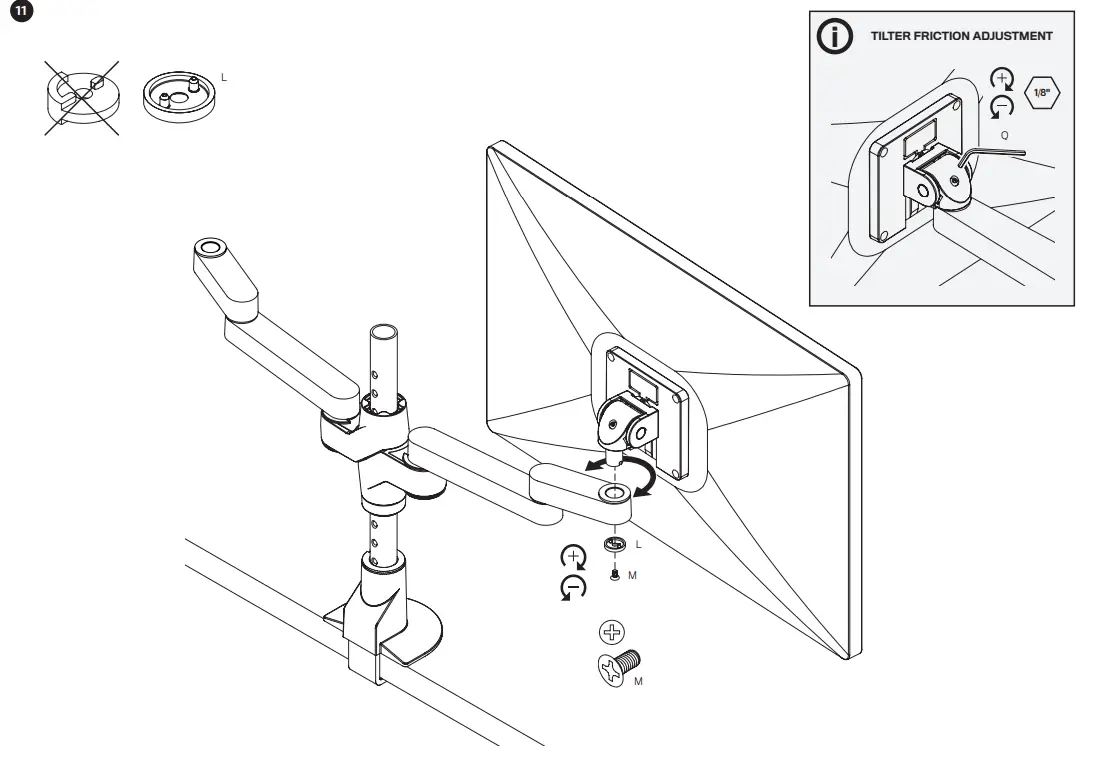 11

L

TILTER FRICTION ADJUSTMENT

1/8"

Q

L

M

M