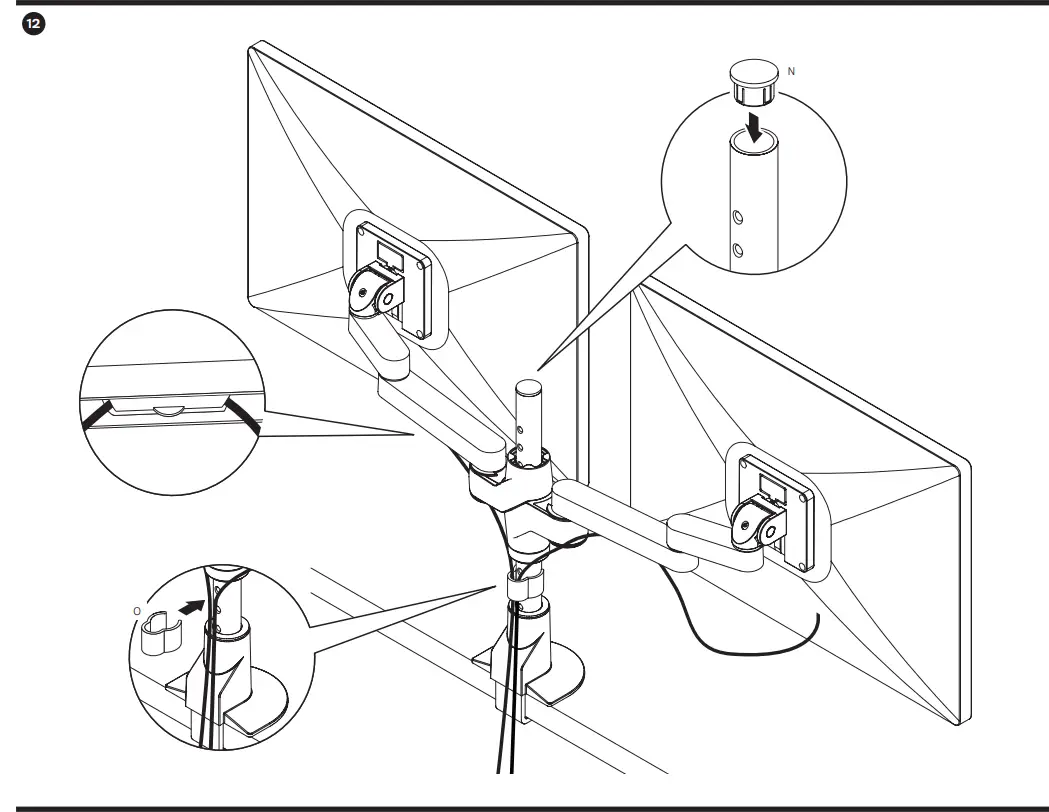 12

N

O