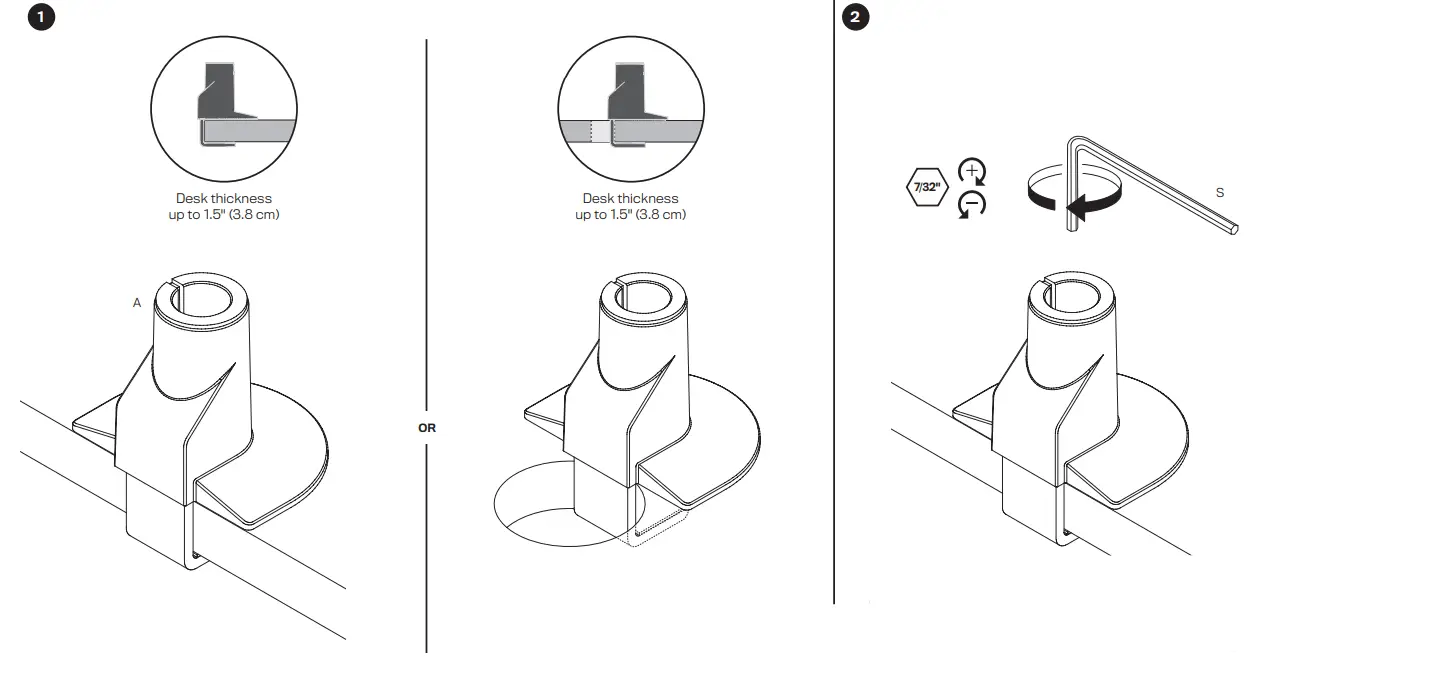 1

Desk thickness up to 1.5" (3.8 cm)

A

OR

Desk thickness up to 1.5" (3.8 cm)

2

7/32"

+

−

S