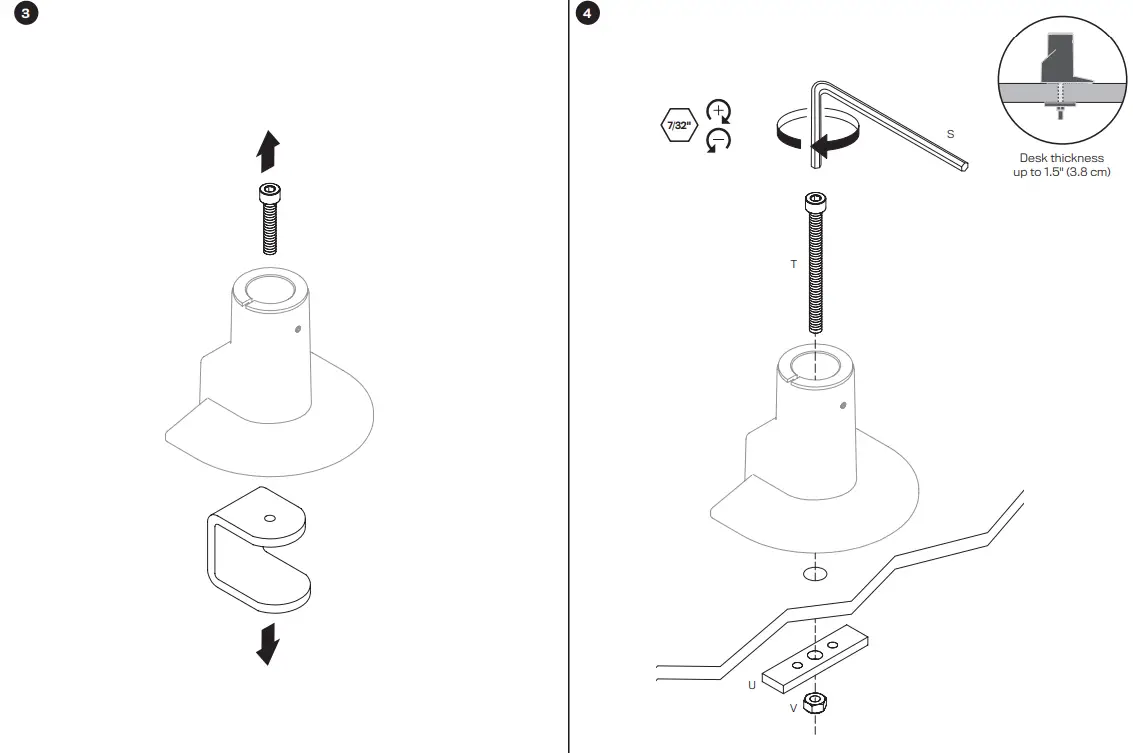 3

4

7/32"

S

Desk thickness up to 1.5" (3.8 cm)

T

U

V