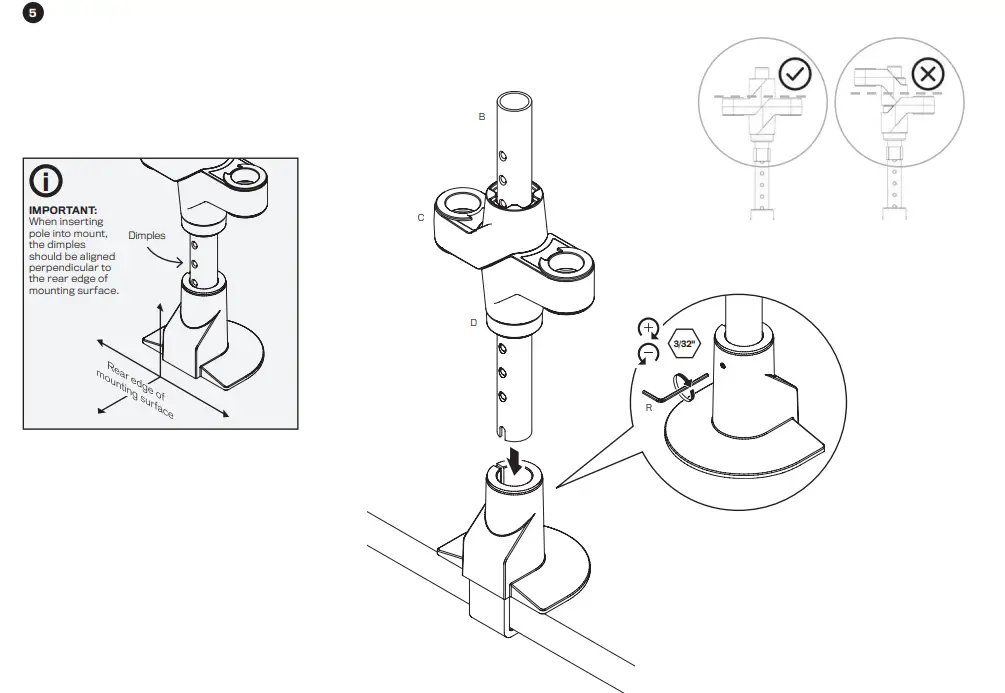 5

IMPORTANT:
When inserting pole into mount, the dimples should be aligned perpendicular to the rear edge of mounting surface.

Dimples

Rear edge of mounting surface

B

C

D

3/32"

R