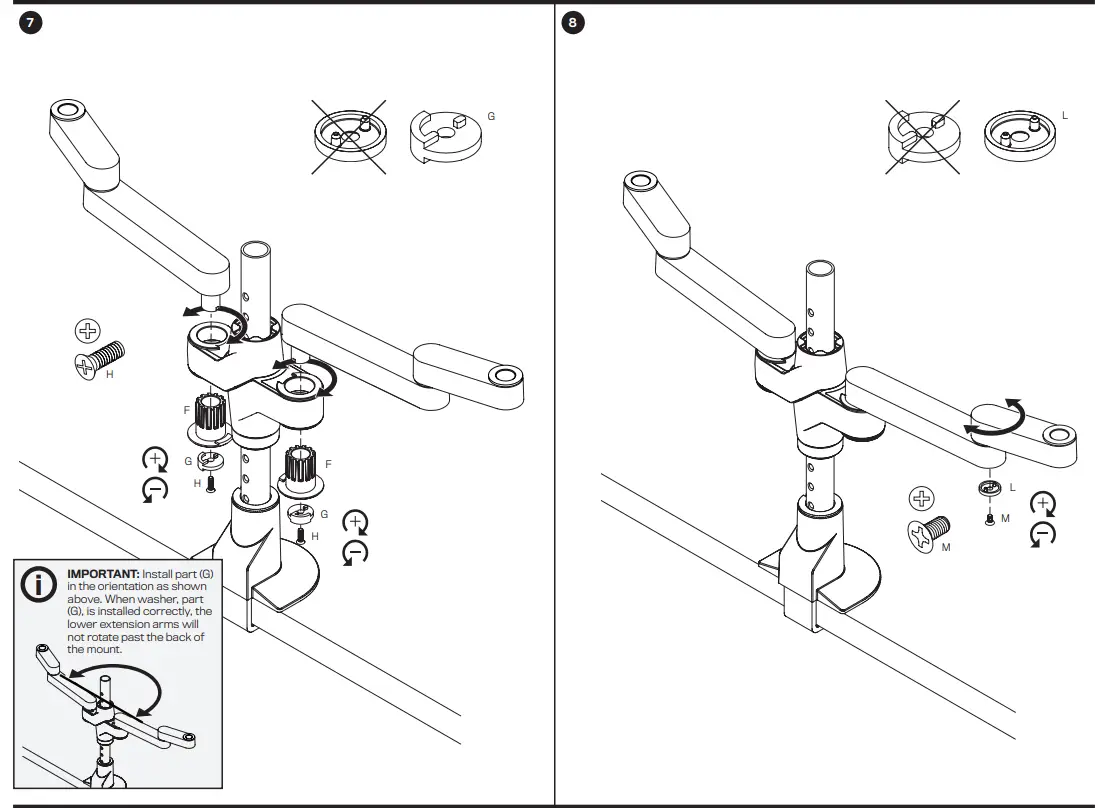 7

G

H

F

G

H

F

G

H

IMPORTANT: Install part (G) in the orientation as shown above. When washer, part (G), is installed correctly, the lower extension arms will not rotate past the back of the mount.

8

L

L

M

M