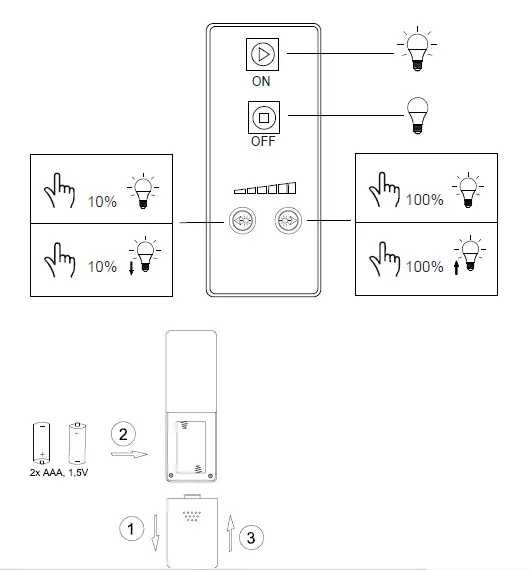 ON

OFF

10%

10%

100%

100%

2x AAA, 1,5V

2

1

3