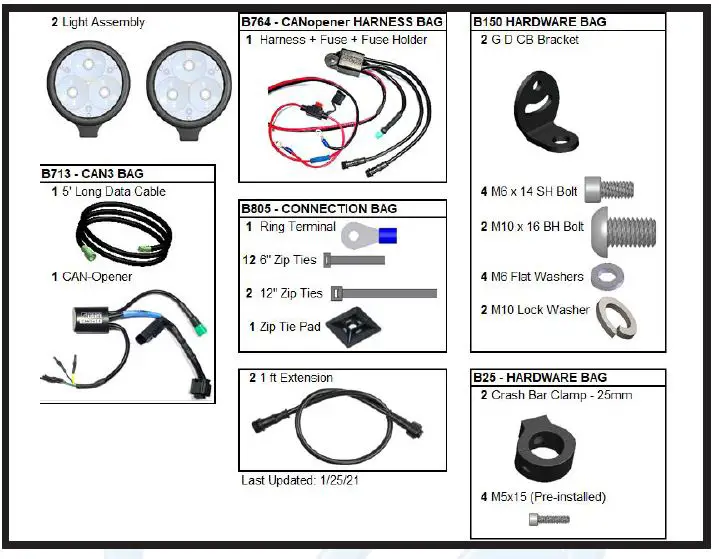 2 Light Assembly

B713 - CAN3 BAG
1 5' Long Data Cable
1 CAN-Opener

B764 - CANopener HARNESS BAG
1 Harness + Fuse + Fuse Holder

B805 - CONNECTION BAG
1 Ring Terminal
12 6" Zip Ties
2 12" Zip Ties
1 Zip Tie Pad

2 1 ft Extension

Last Updated: 1/25/21

B150 HARDWARE BAG
2 G D CB Bracket
4 M6 x 14 SH Bolt
2 M10 x 16 BH Bolt
4 M6 Flat Washers
2 M10 Lock Washer

B25 - HARDWARE BAG
2 Crash Bar Clamp - 25mm
4 M5x15 (Pre-installed)