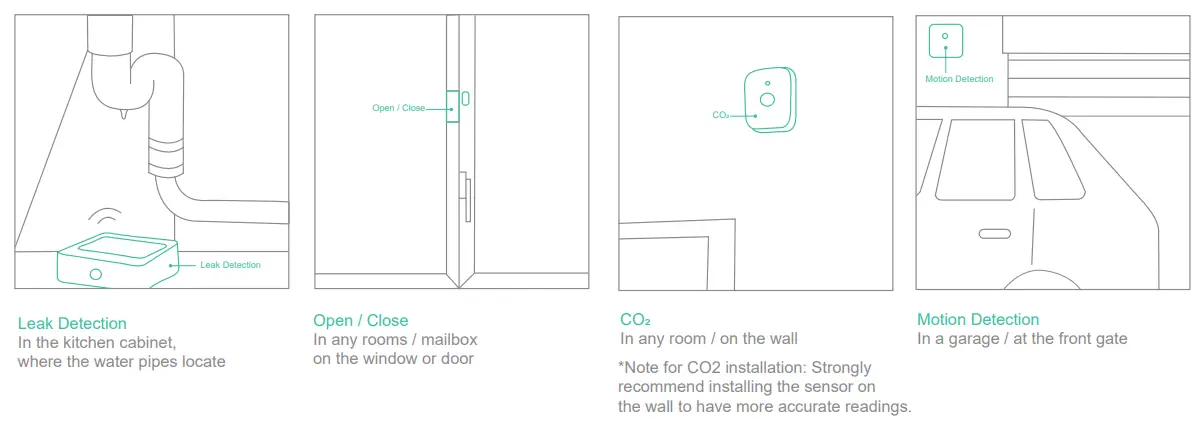 Leak Detection

Leak Detection
In the kitchen cabinet, where the water pipes locate

Open / Close

Open / Close
In any rooms / mailbox on the window or door

$CO_2$

$CO_2$
In any room / on the wall

*Note for CO2 installation: Strongly recommend installing the sensor on the wall to have more accurate readings.

Motion Detection

Motion Detection
In a garage / at the front gate