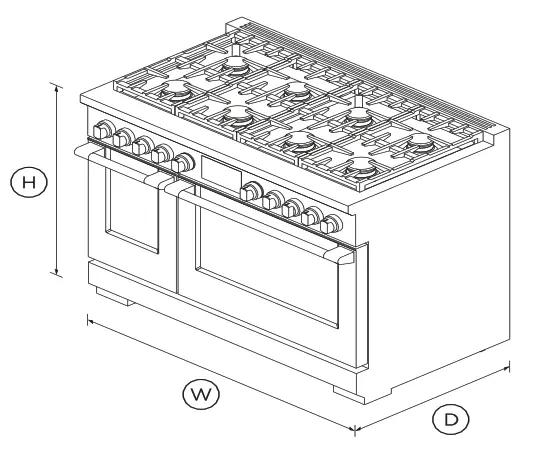 H

W

D