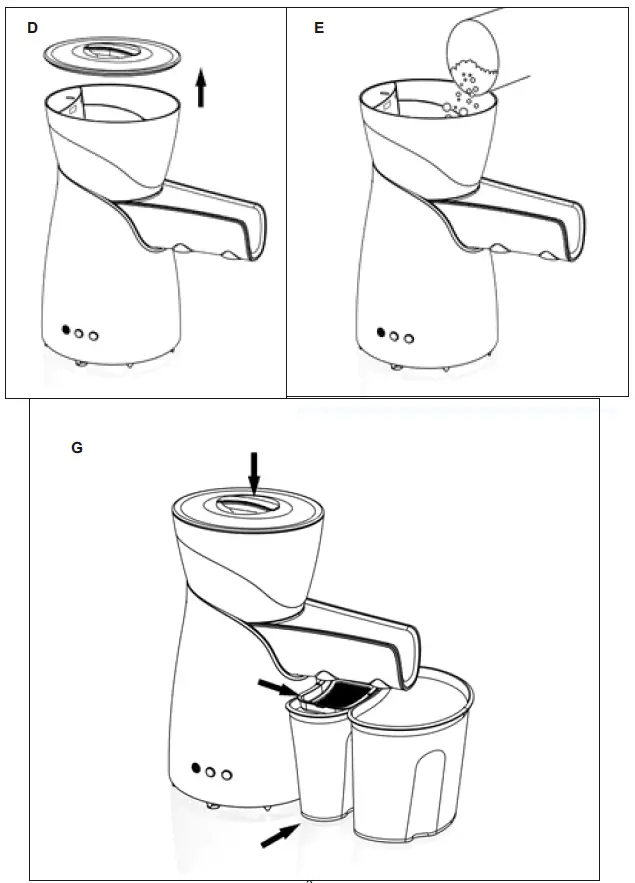 D

E

G