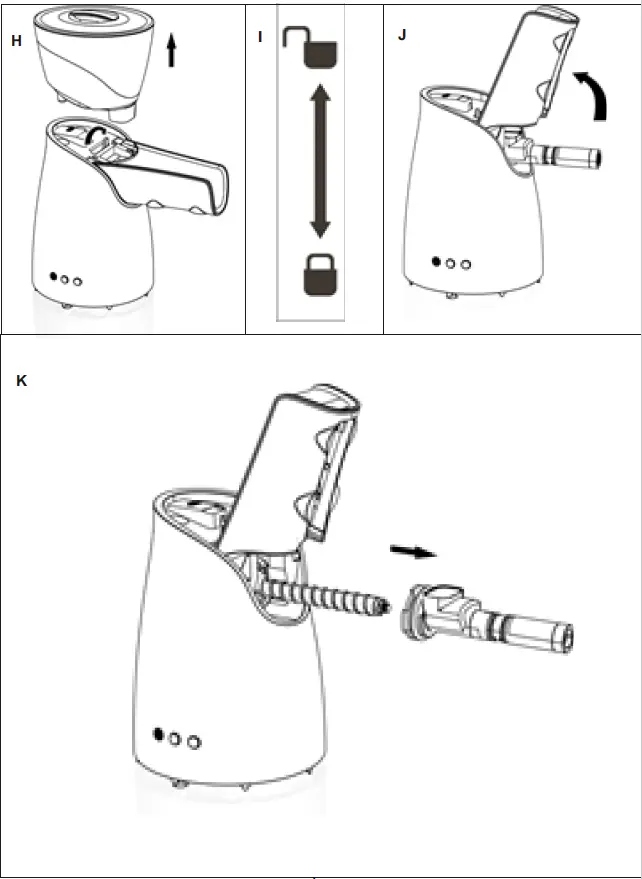 H

I

J

K