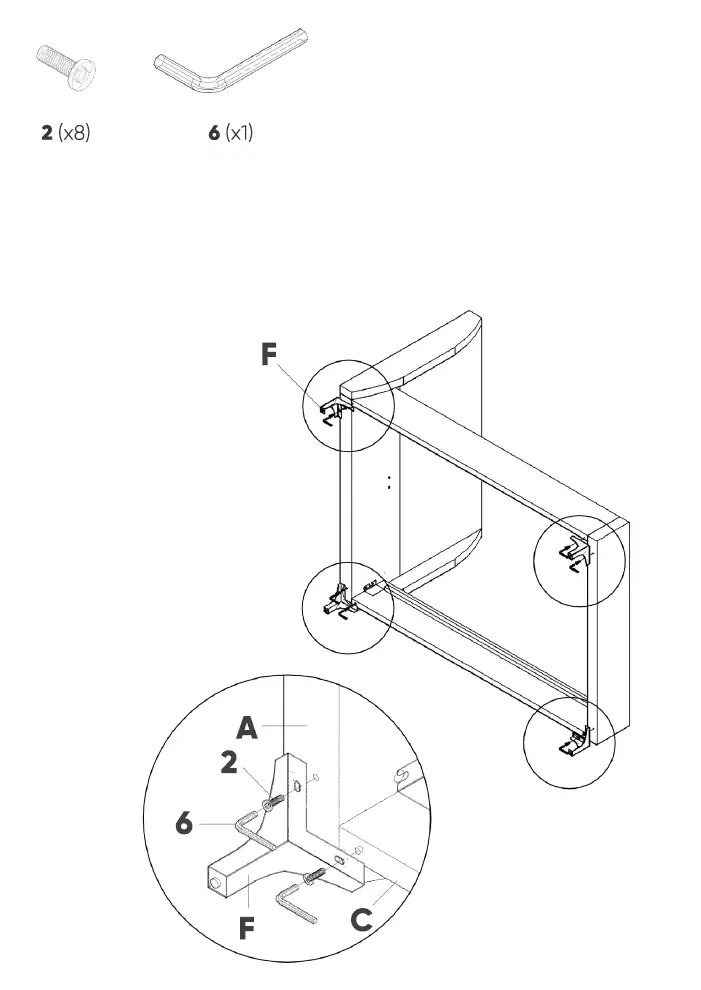 2 (x8)

6 (x1)

F

A

2

6

F

C