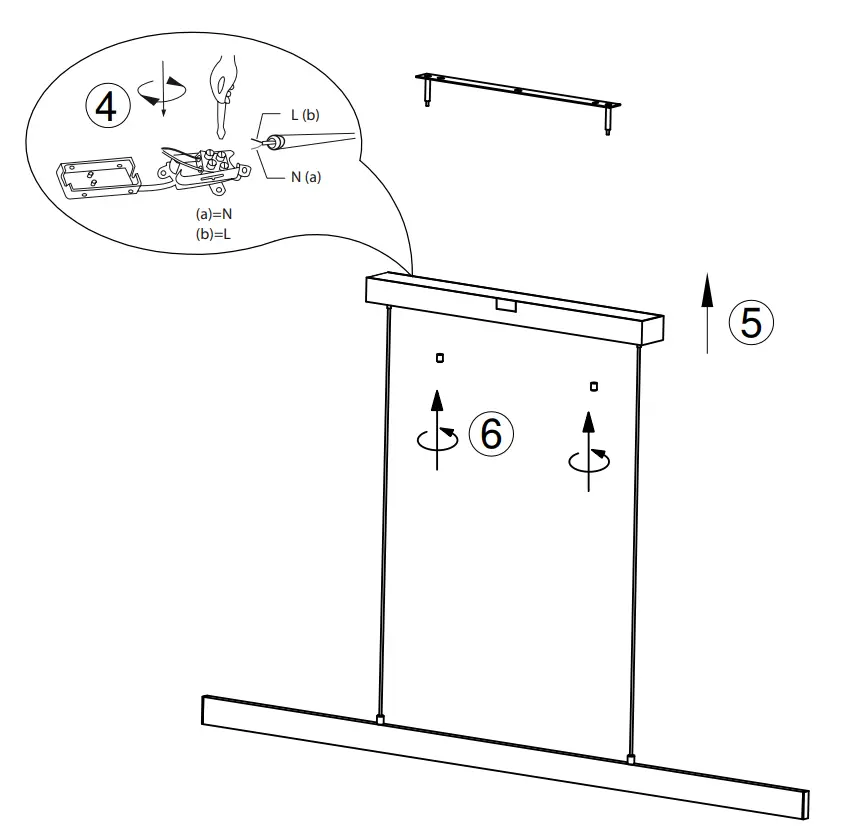 4
L (b)
N (a)
(a)=N
(b)=L
5
6