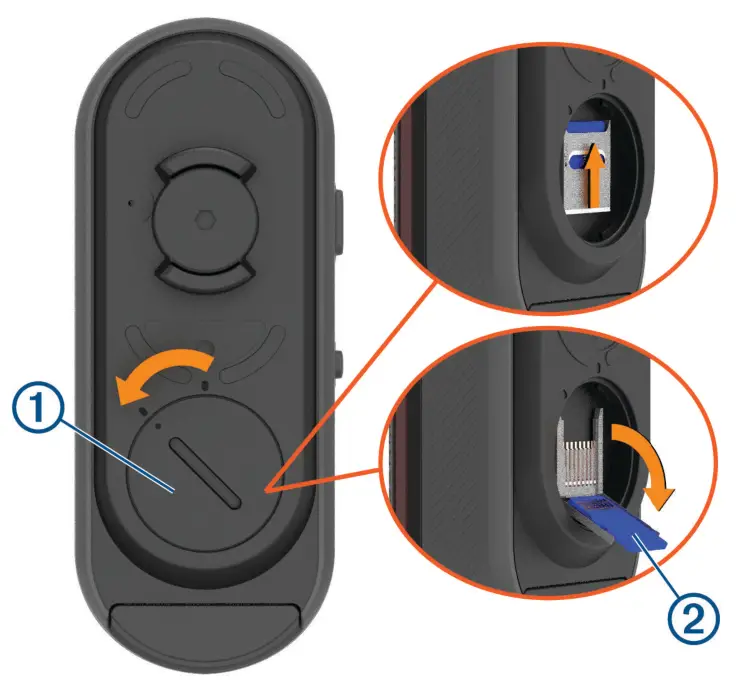 ①
②