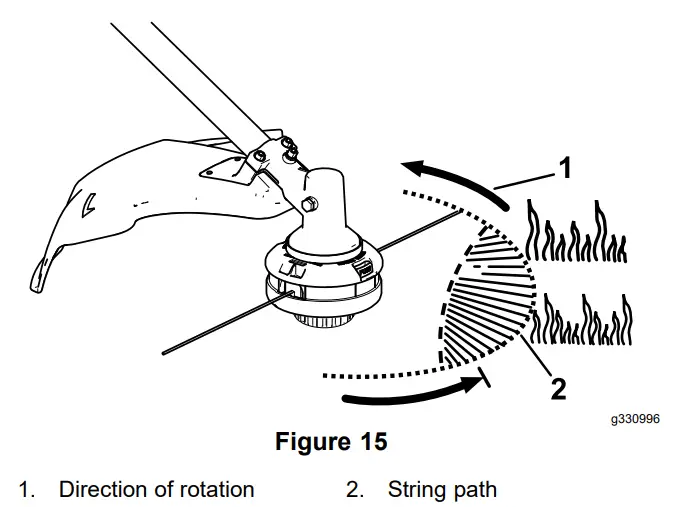 1

2

g330996

Figure 15

1. Direction of rotation

2. String path