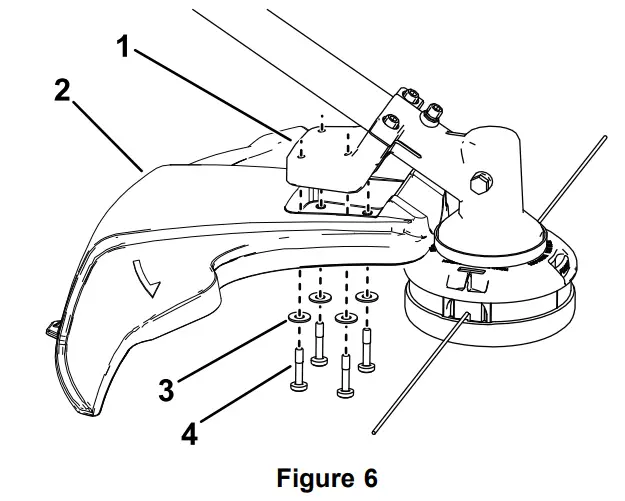 1
2
3
4
Figure 6