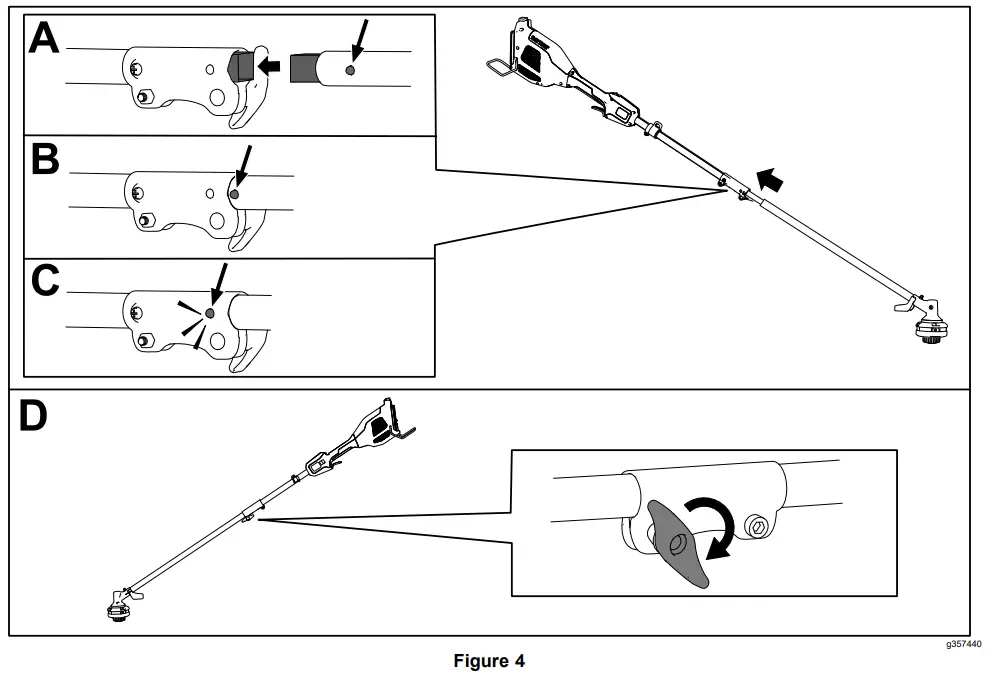 A

B

C

D

g357440

Figure 4