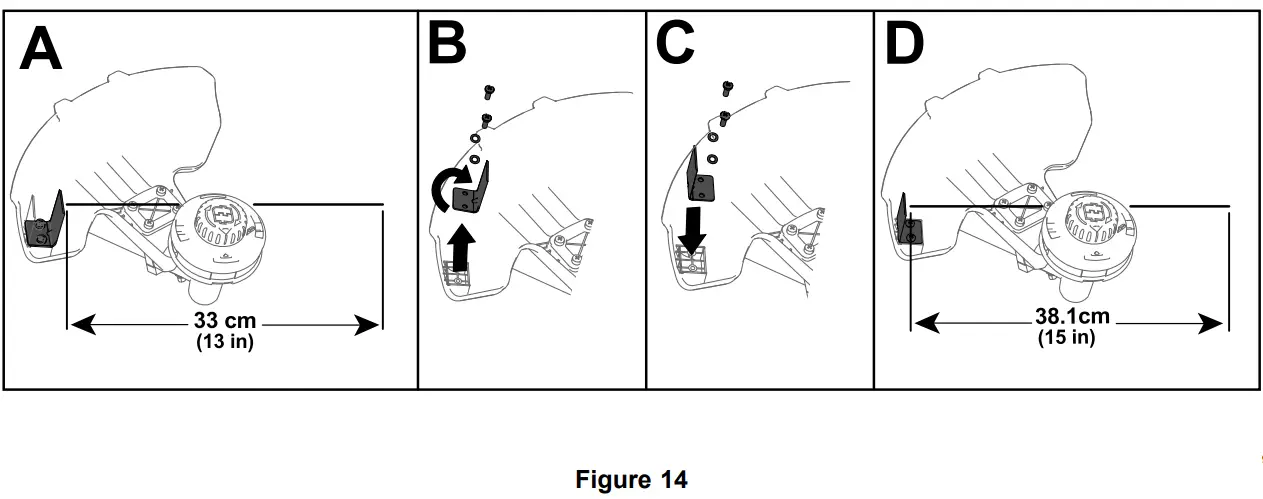 A

33 cm
(13 in)

B

C

D

38.1cm
(15 in)

Figure 14