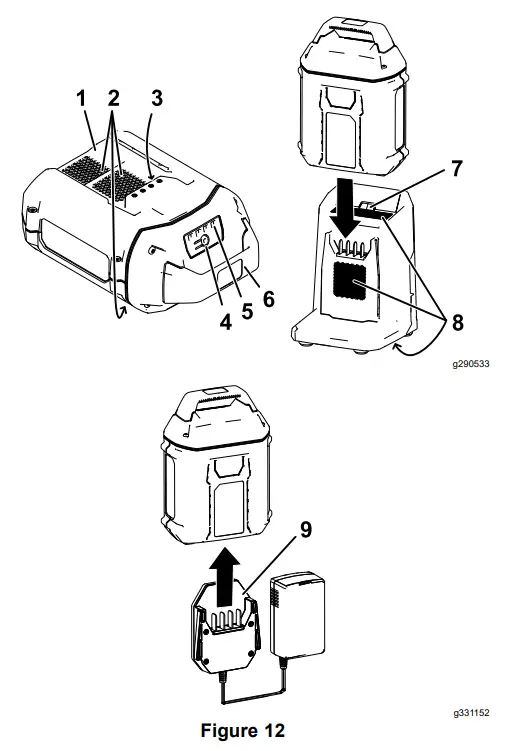 1
2
3
4
5
6
7
8
g290533
9
g331152
Figure 12