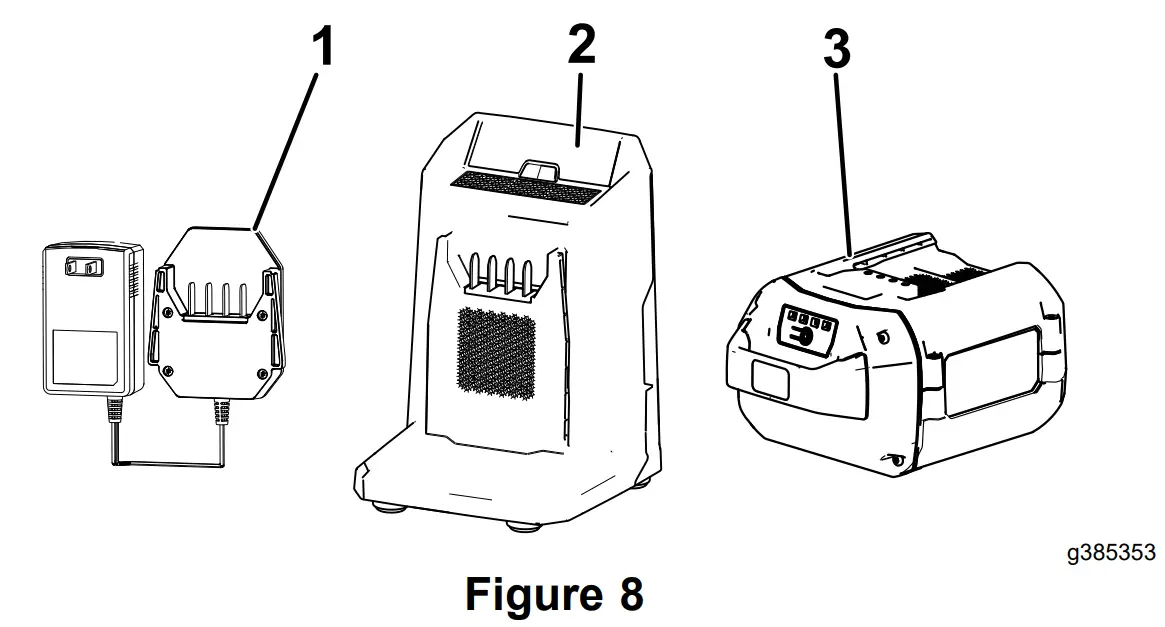 1
2
3
g385353
Figure 8