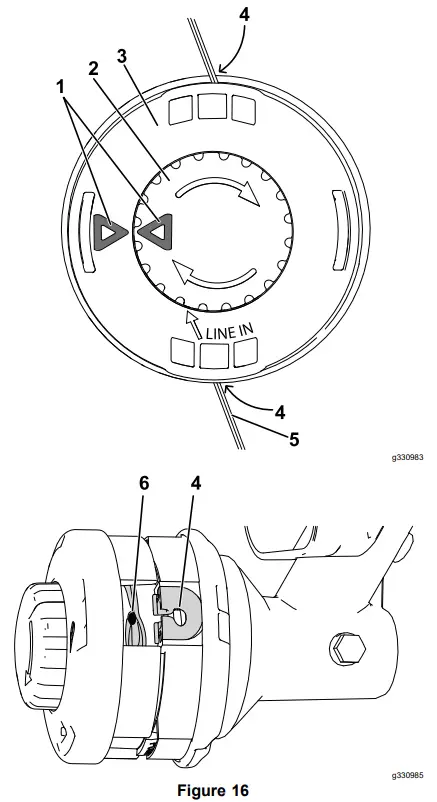 4
3
2
1
LINE IN
4
5
g330983
6
4
g330985
Figure 16