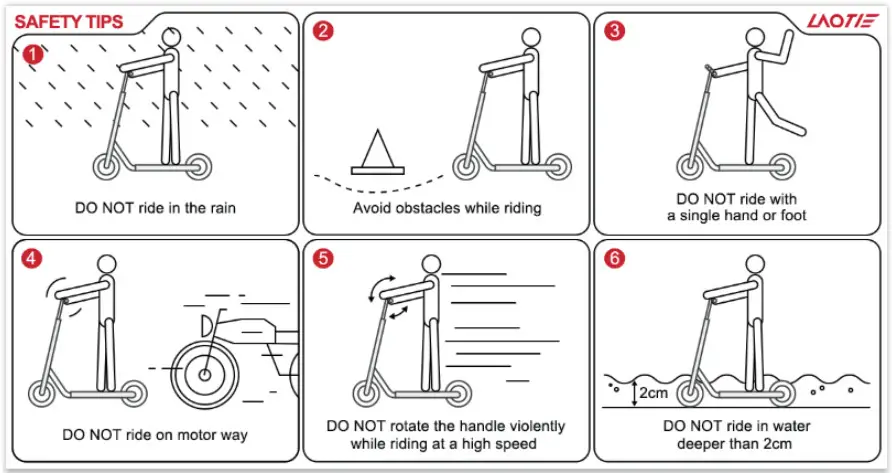 SAFETY TIPS

LAOTIE

1
DO NOT ride in the rain

2
Avoid obstacles while riding

3
DO NOT ride with a single hand or foot

4
DO NOT ride on motor way

5
DO NOT rotate the handle violently while riding at a high speed

6
2cm
DO NOT ride in water deeper than 2cm