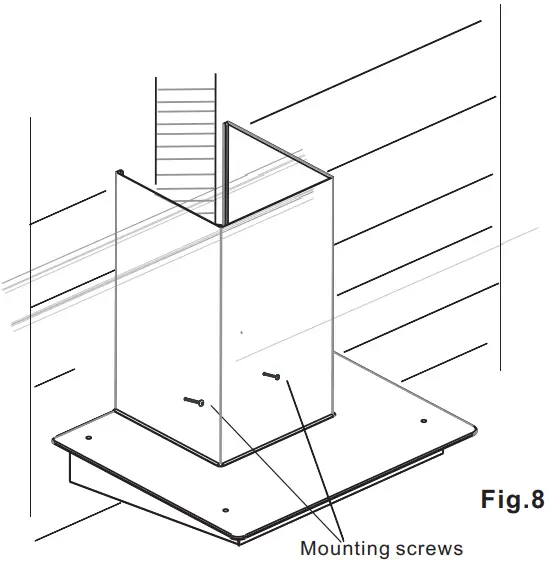 Fig.8

Mounting screws