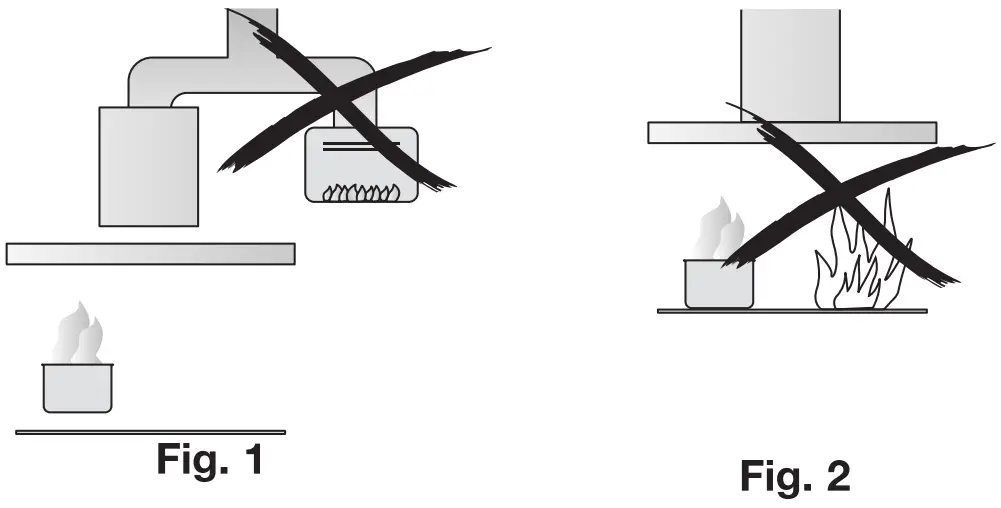 Fig. 1

Fig. 2