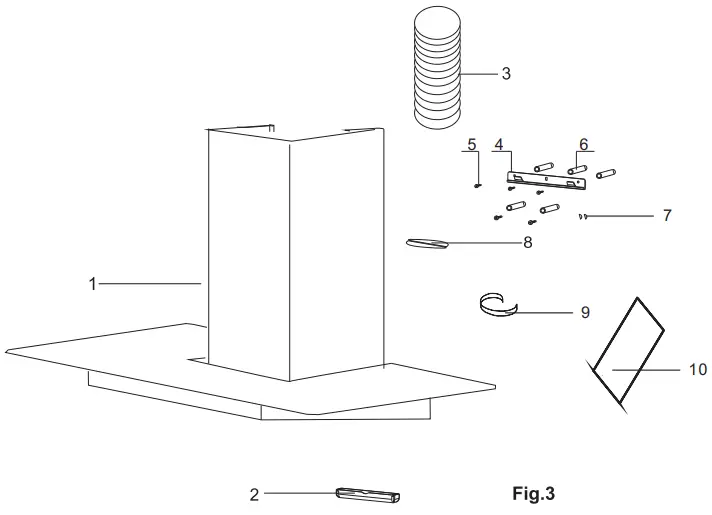 3
5
4
6
7
8
1
9
10
2
Fig.3