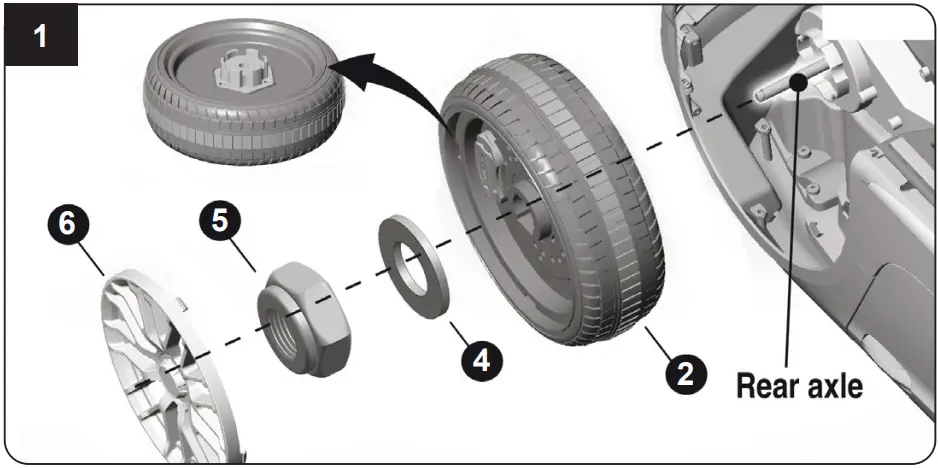 1

6

5

4

2

Rear axle