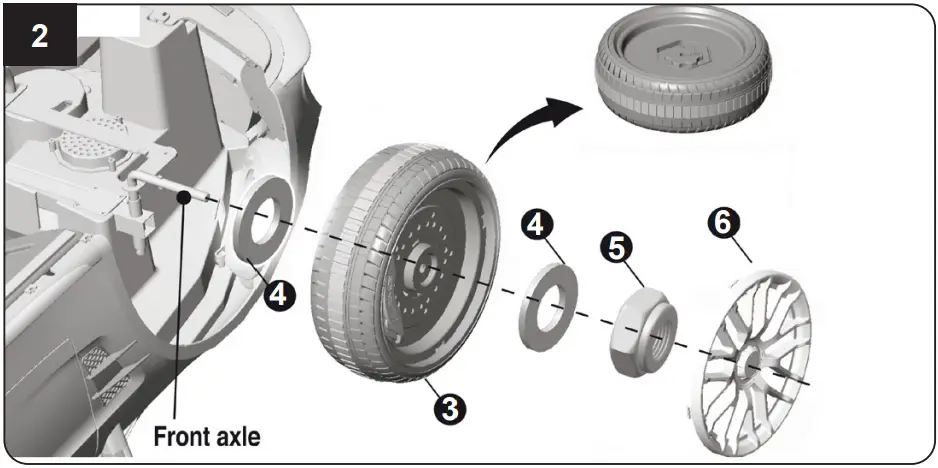 2

4

3

4

5

6

Front axle