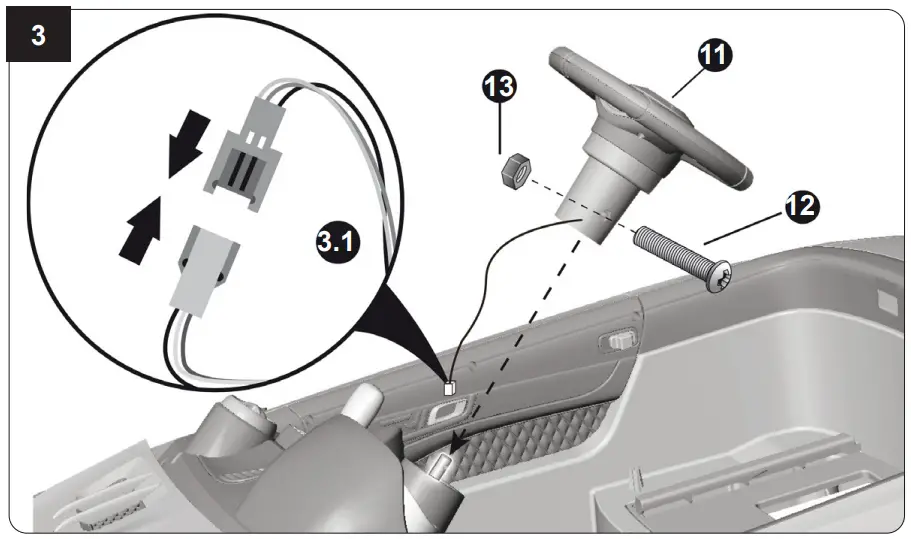 3

3.1

13

11

12