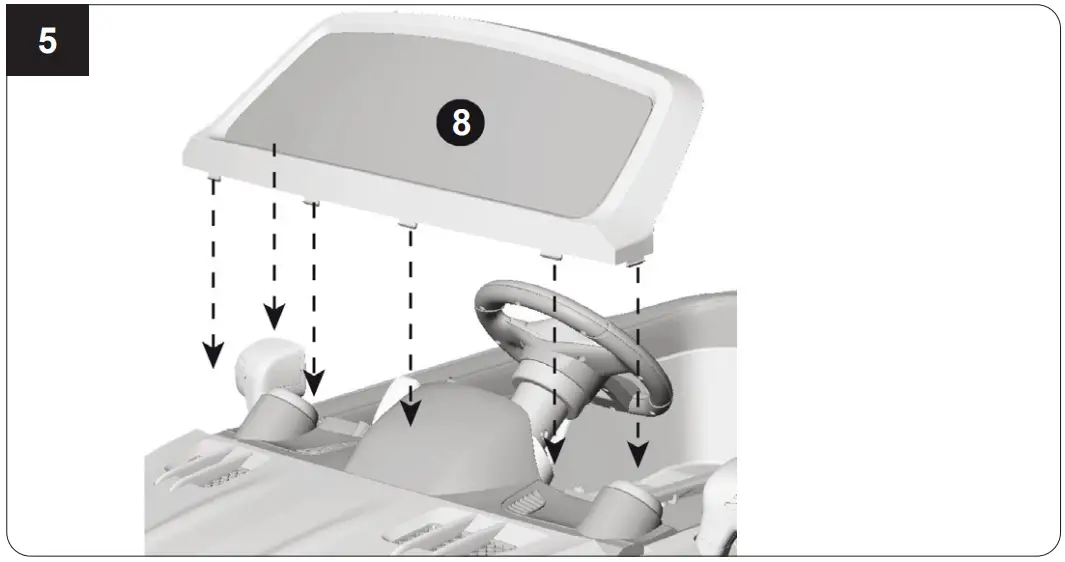 5

8