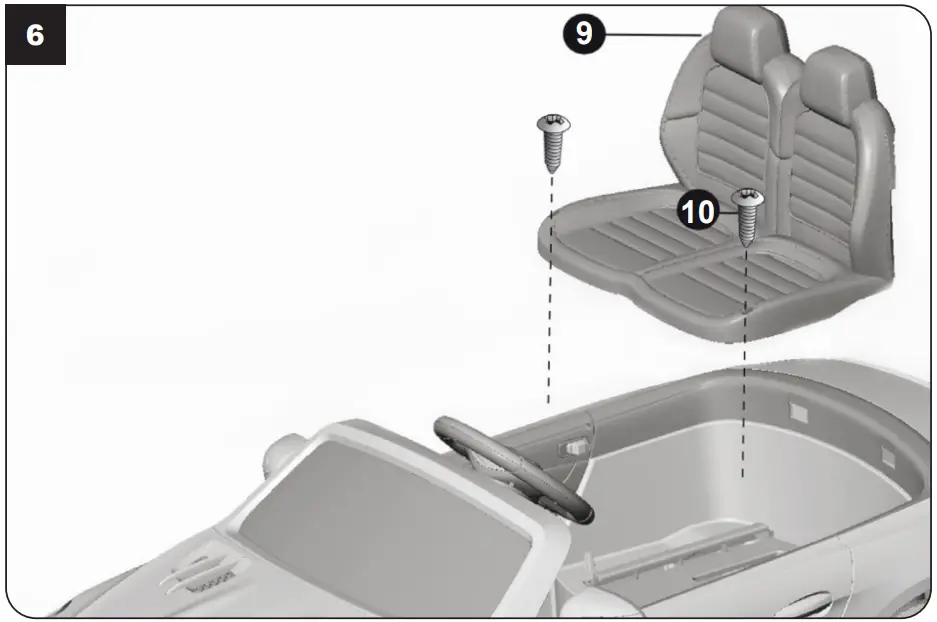 6

9

10