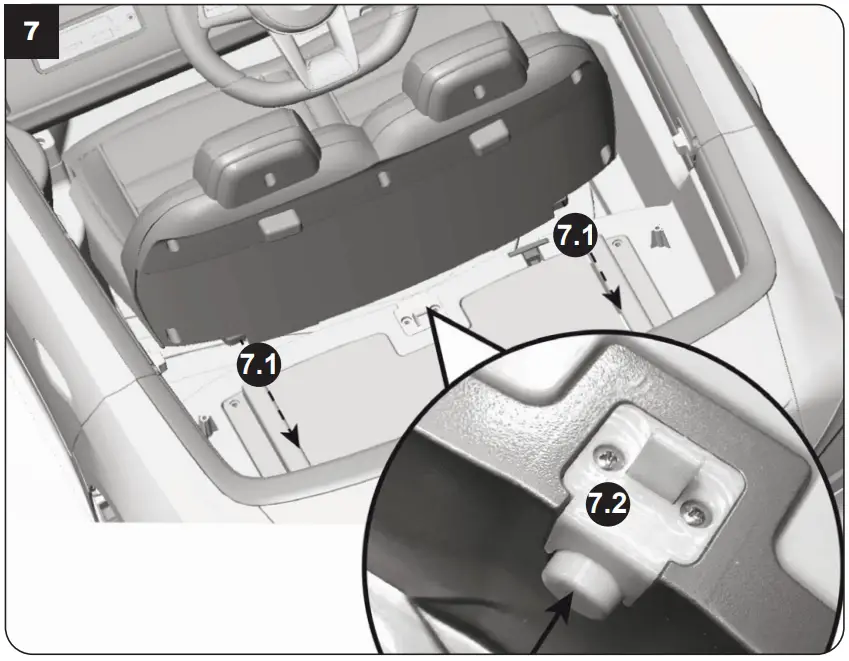 7

7.1

7.1

7.2