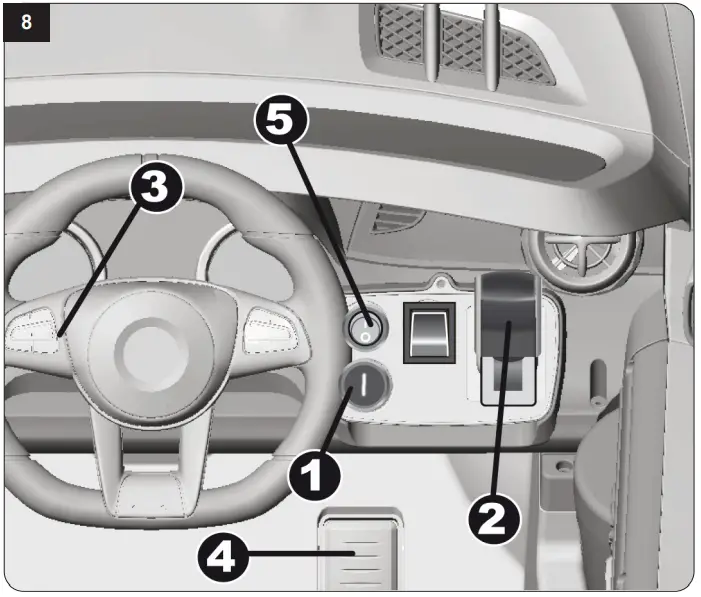 8

5

3

1

2

4