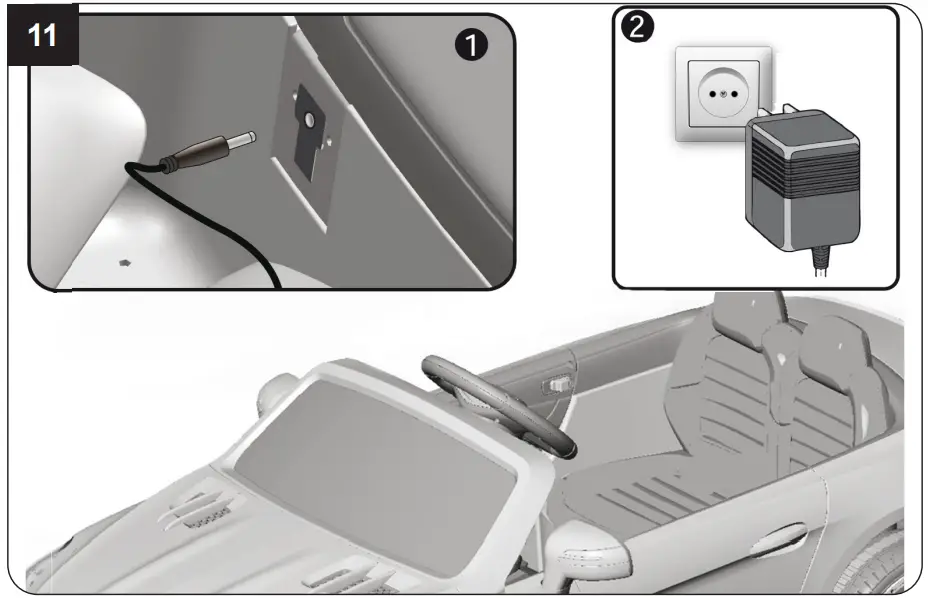 11

1

2