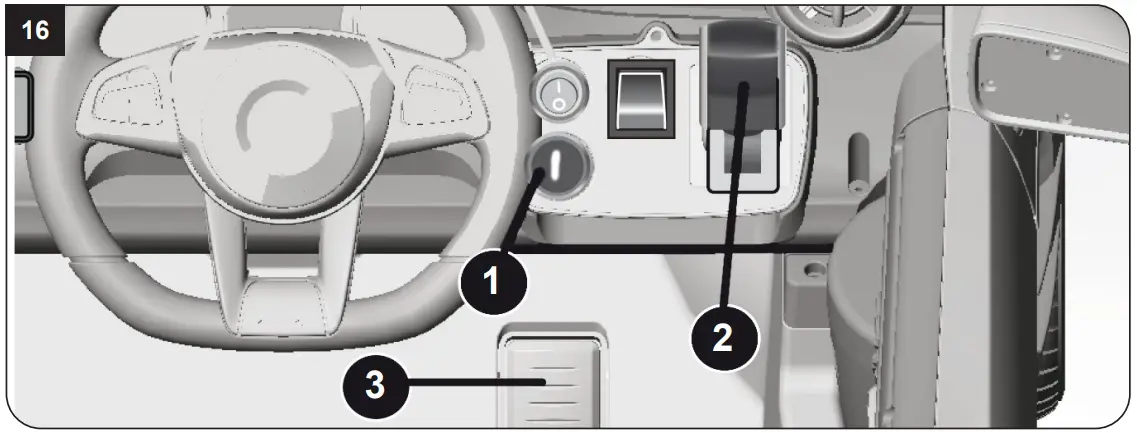 16

1

2

3