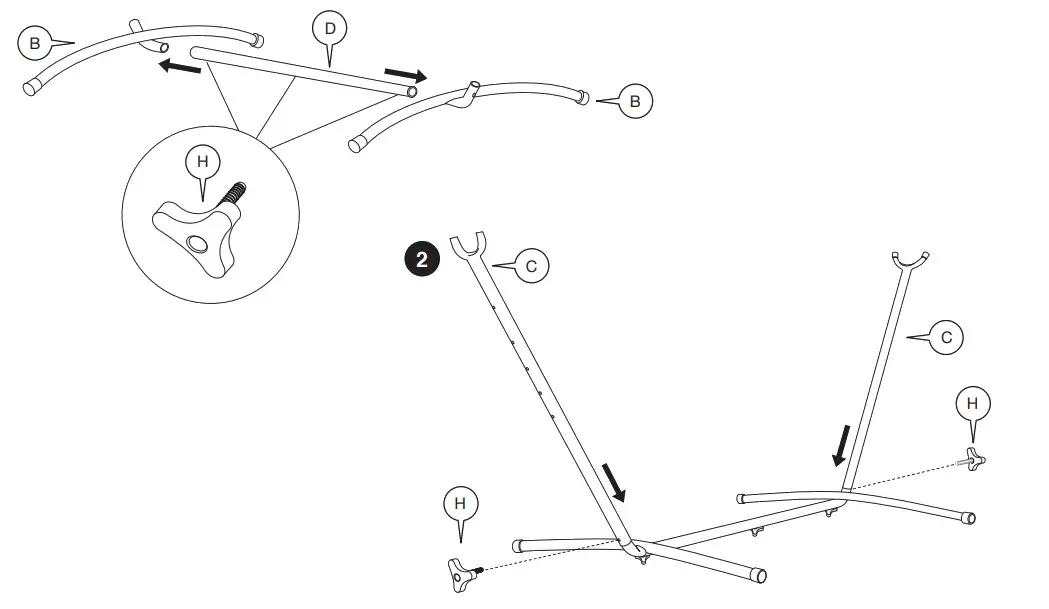 B
D
B
H
2
C
C
H
H