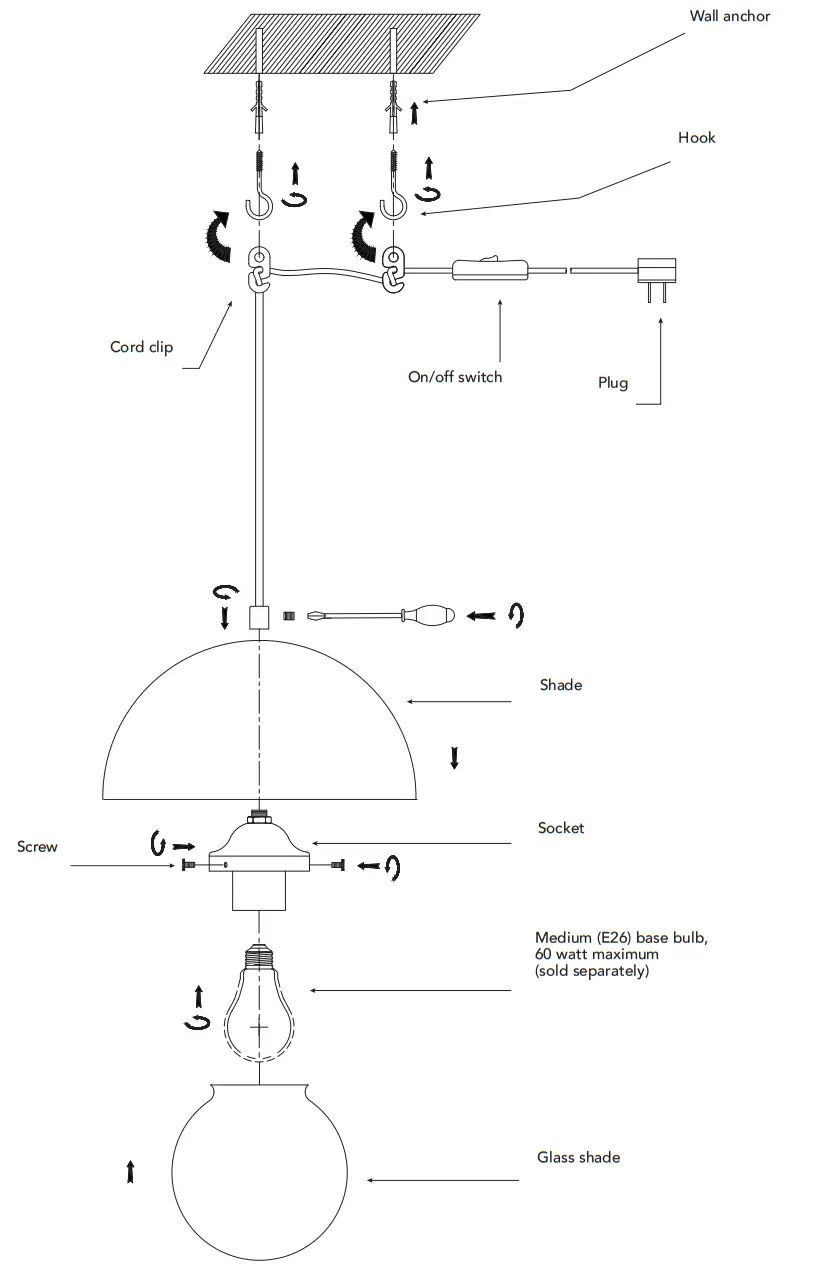 Wall anchor

Hook

Cord clip

On/off switch

Plug

Shade

Screw

Socket

Medium (E26) base bulb, 60 watt maximum (sold separately)

Glass shade