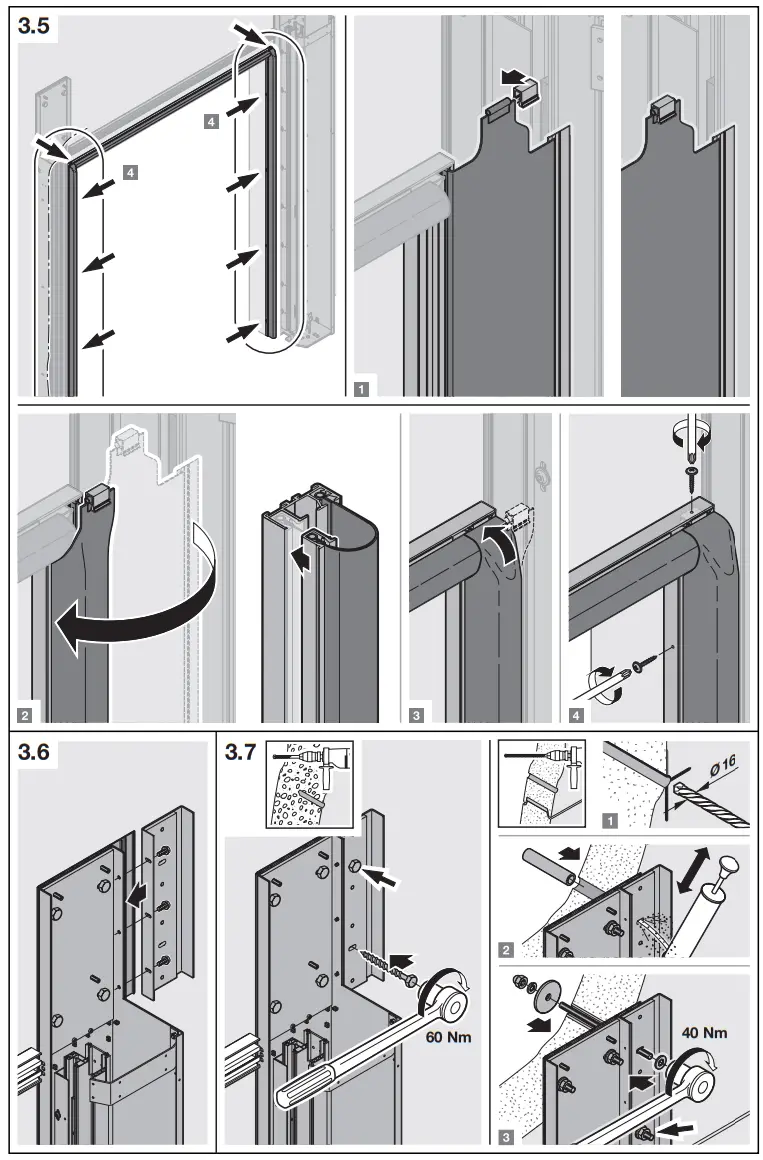 3.5

4

4

1

2

3

4

3.6

3.7

60 Nm

1

Ø 16

2

3

40 Nm