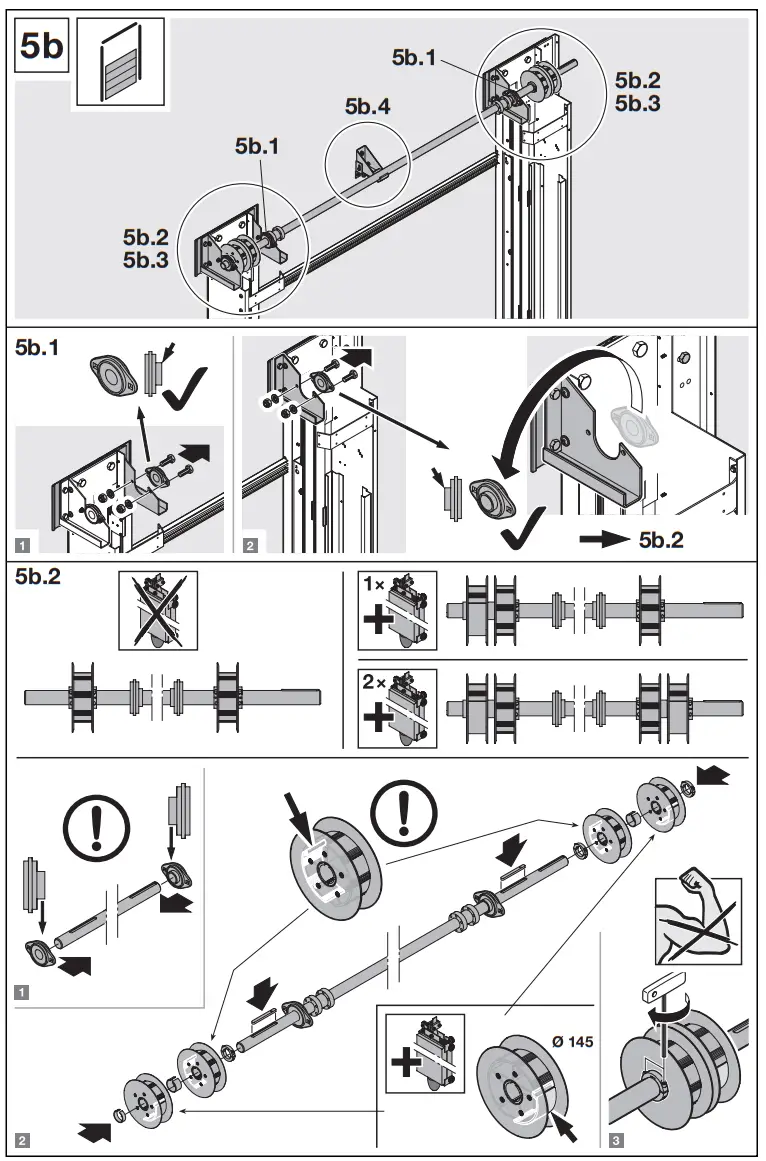 5b

5b.1

5b.2
5b.3

5b.4

5b.1

5b.2
5b.3

5b.1

1

2

5b.2

5b.2

1×

2×

1

2

Ø 145

3