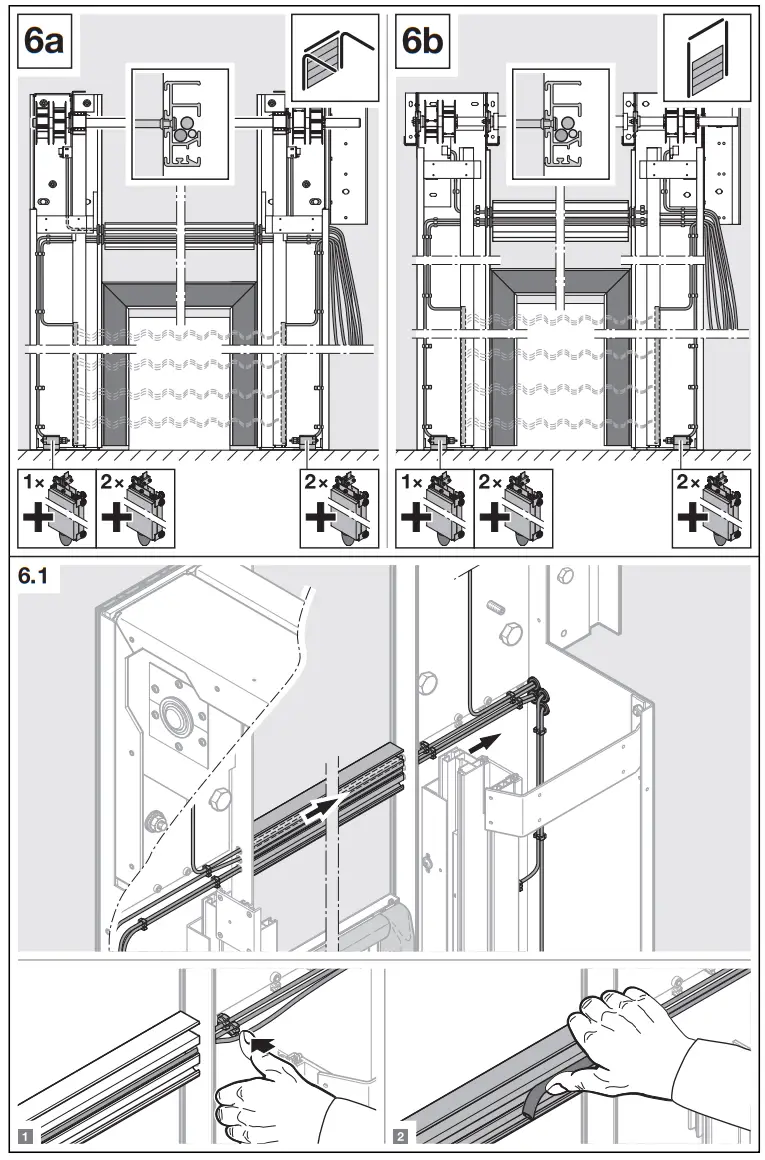 6a

1×

2×

2×

6b

1×

2×

2×

6.1

1

2