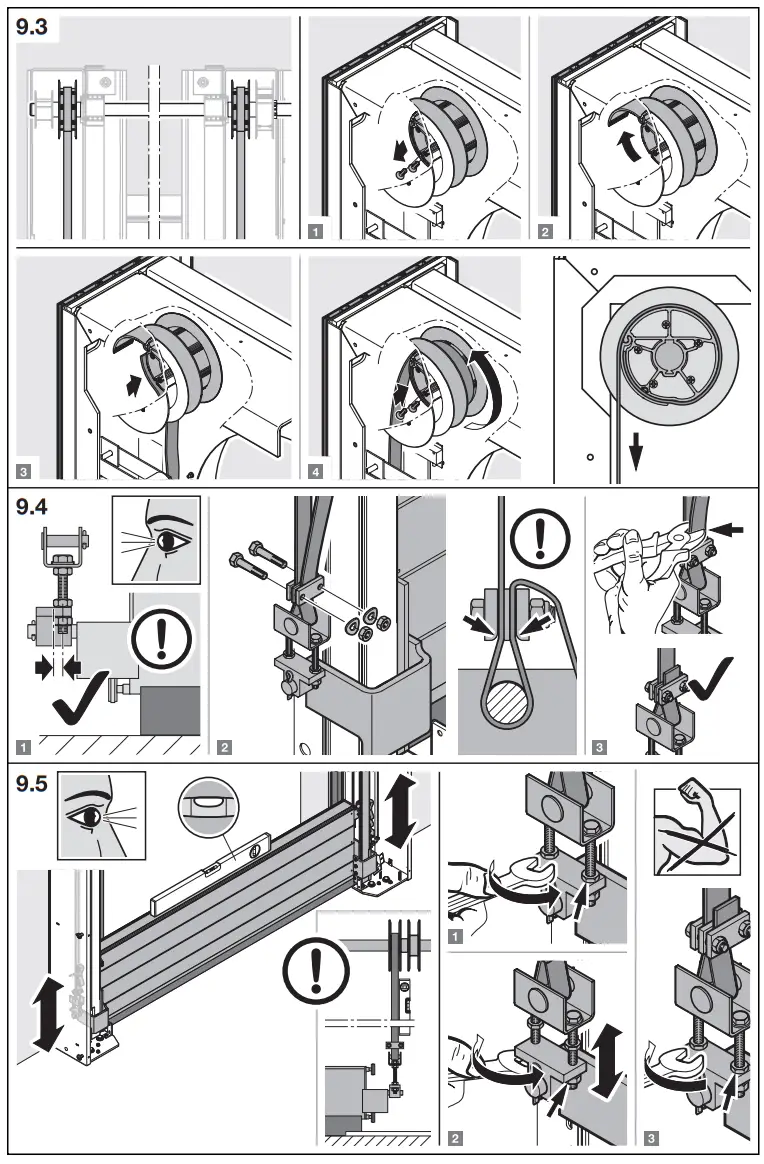 9.3

1

2

3

4

9.4

1

2

3

9.5

1

2

3