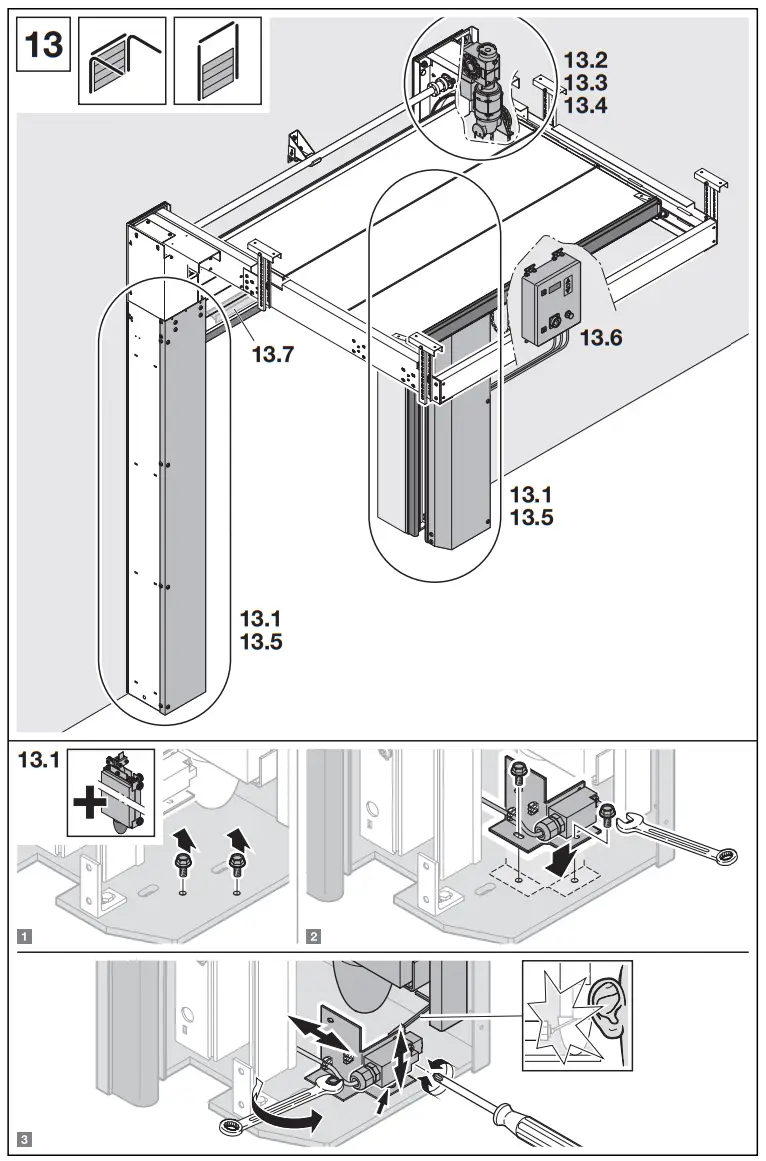 13

13.2
13.3
13.4

13.7

13.6

13.1
13.5

13.1
13.5

13.1

1

2

3