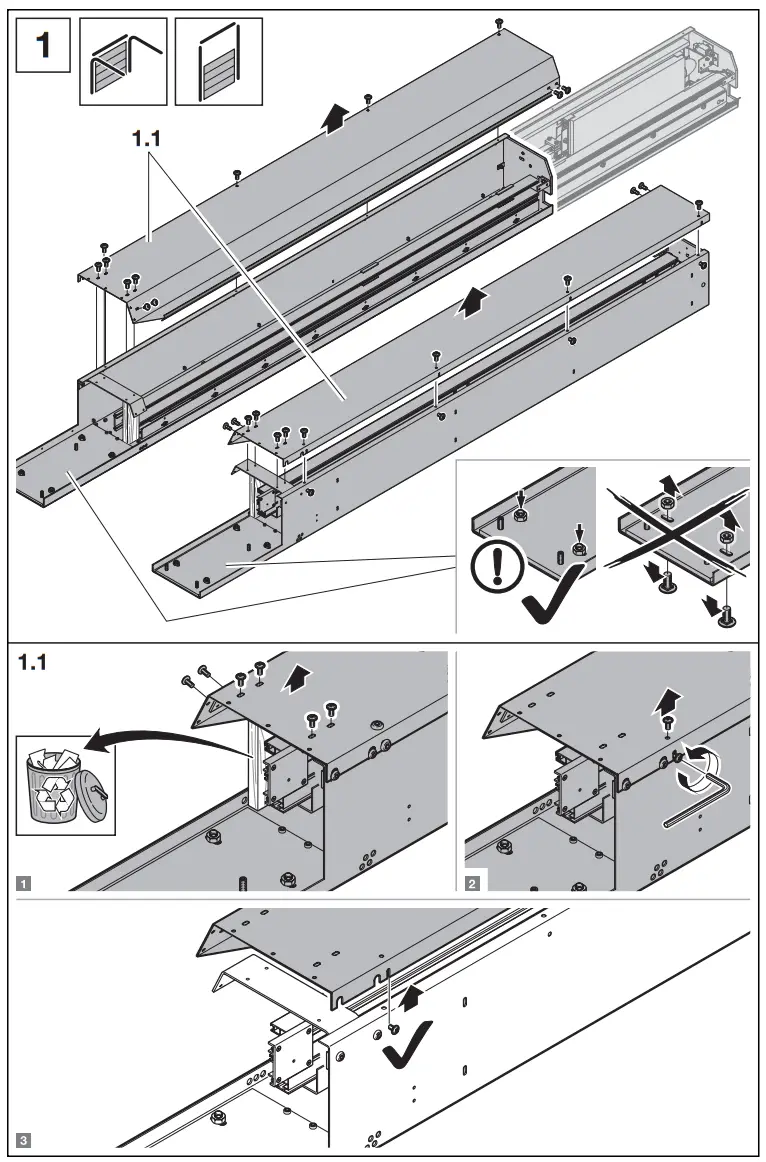 1

1.1

1.1

1

2

3