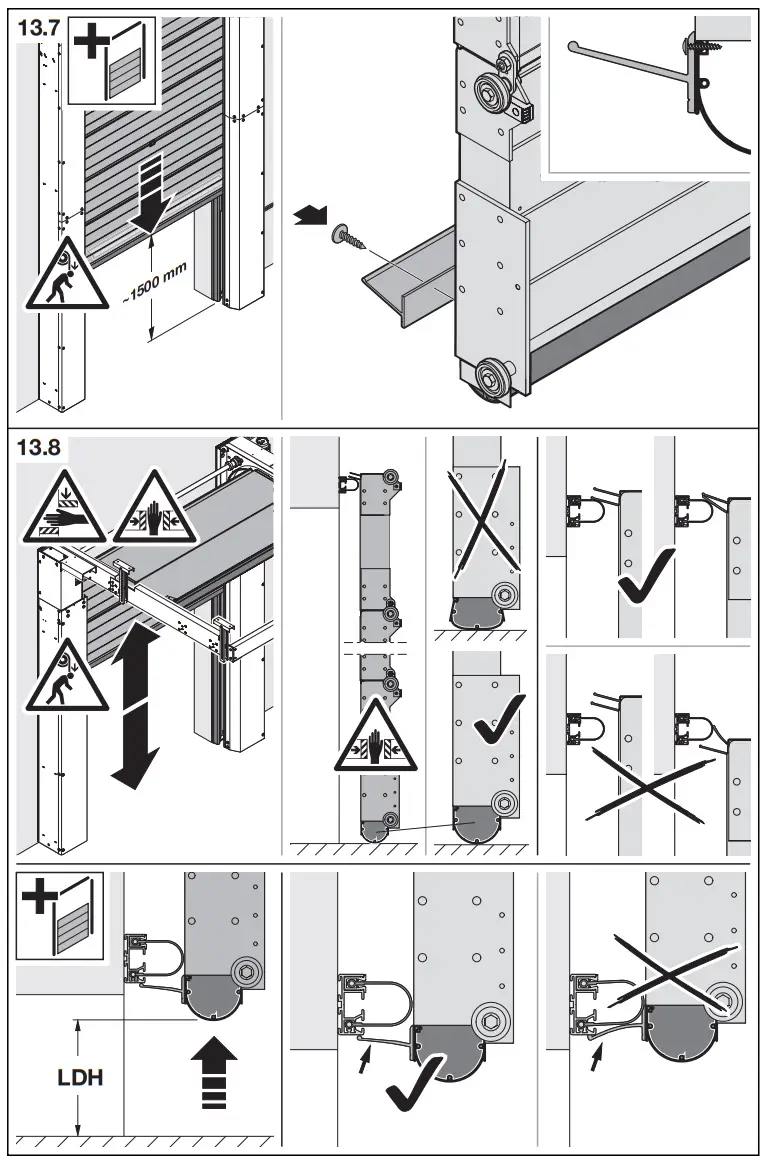 13.7

~1500 mm

13.8

LDH