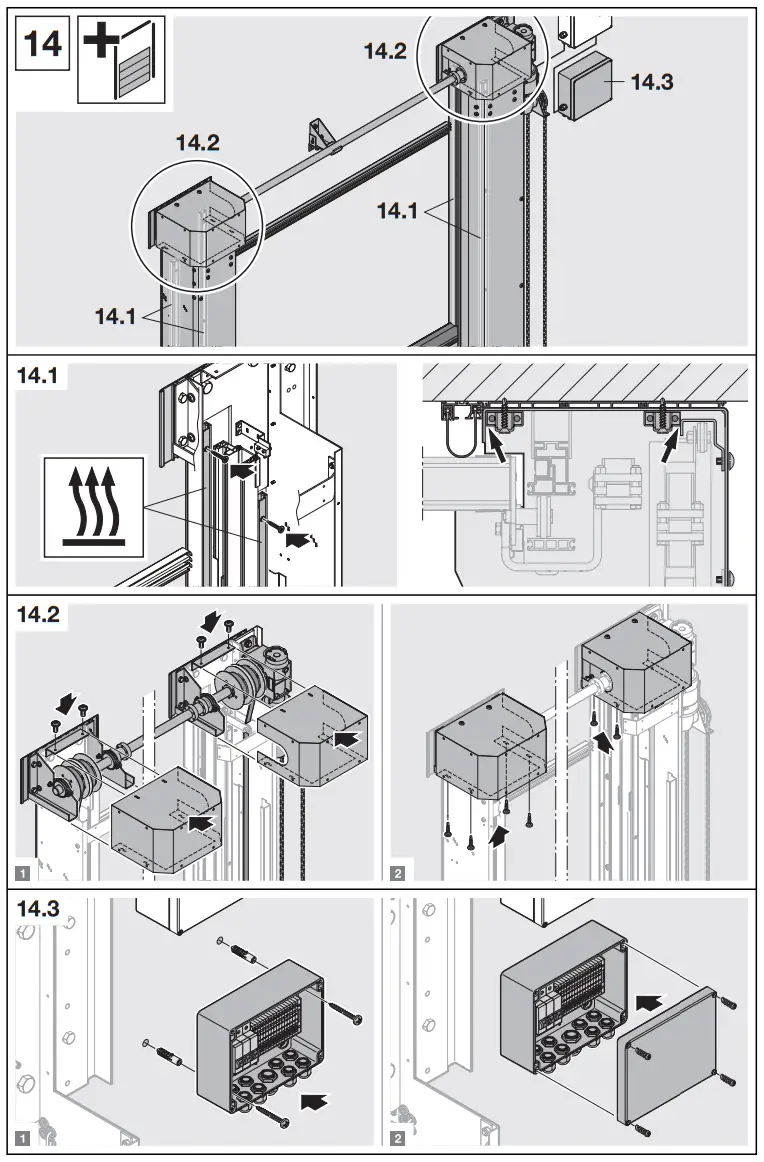 14

14.2

14.3

14.2

14.1

14.1

14.1

14.2

1

2

14.3

1

2