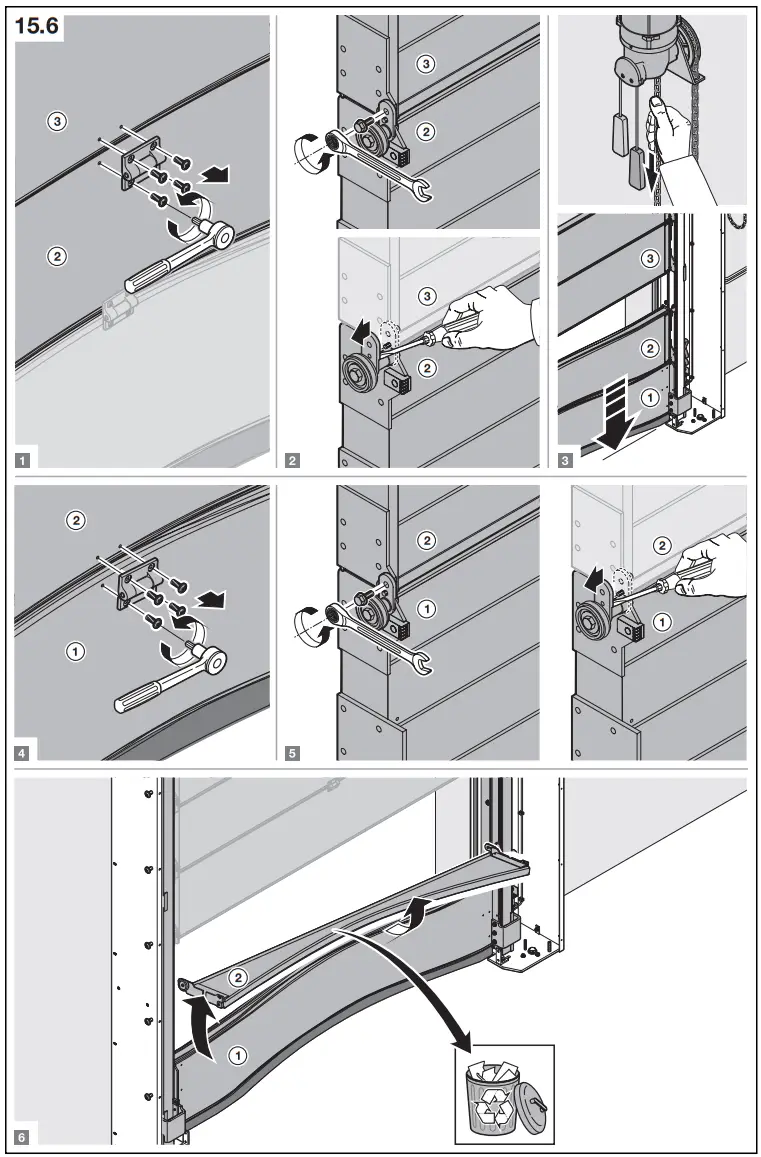 15.6

3
2
1

3
2
3
2
2

3
2
1
3

2
1
4

2
1
5

2
1

2
1
6