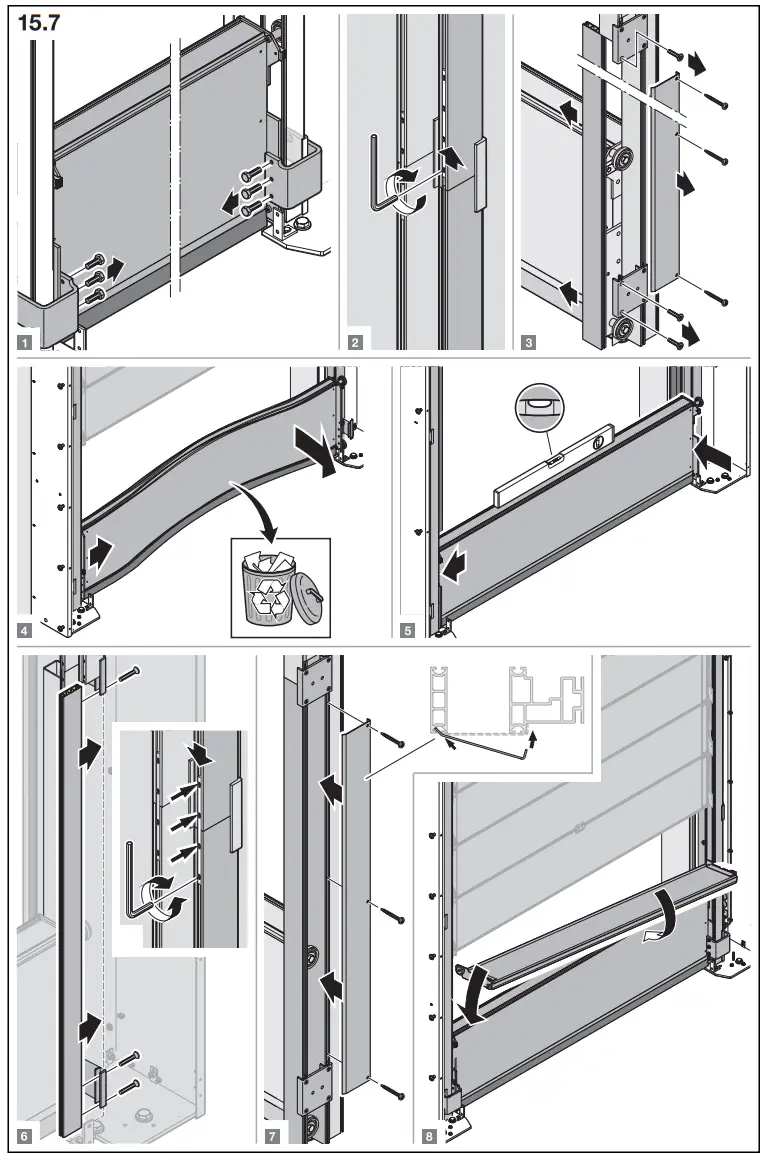 15.7

1

2

3

4

5

6

7

8