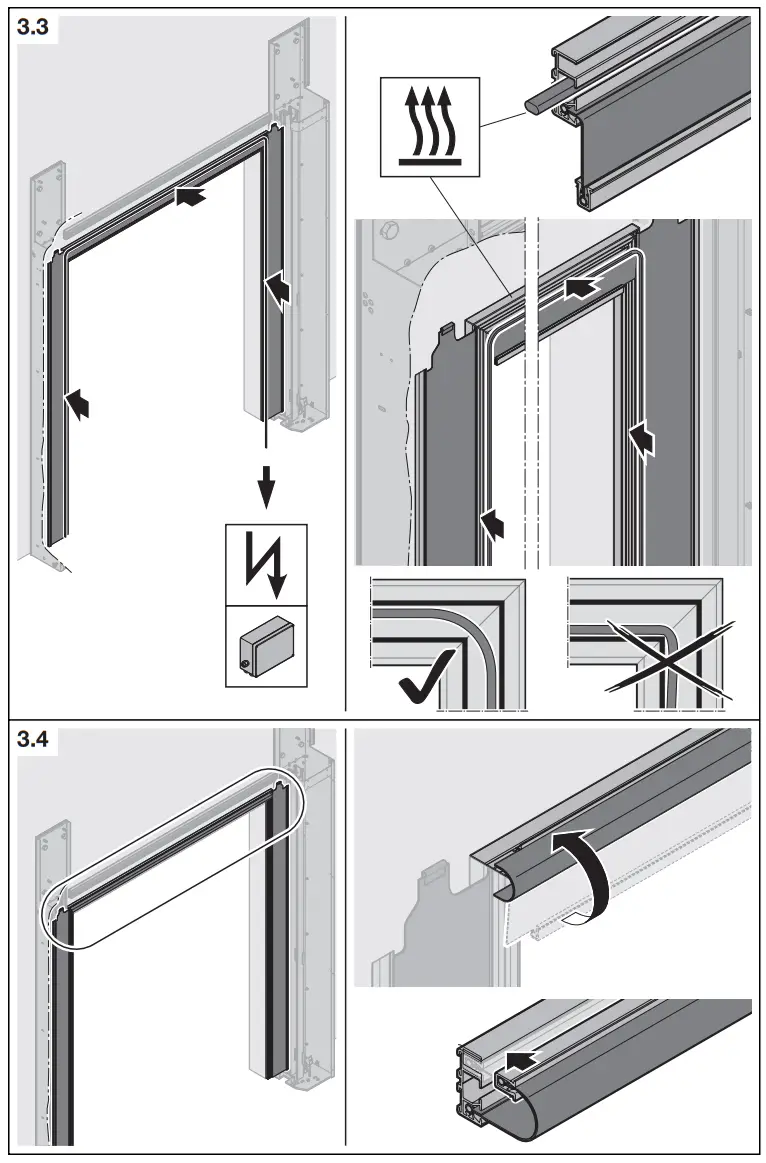 3.3

3.4